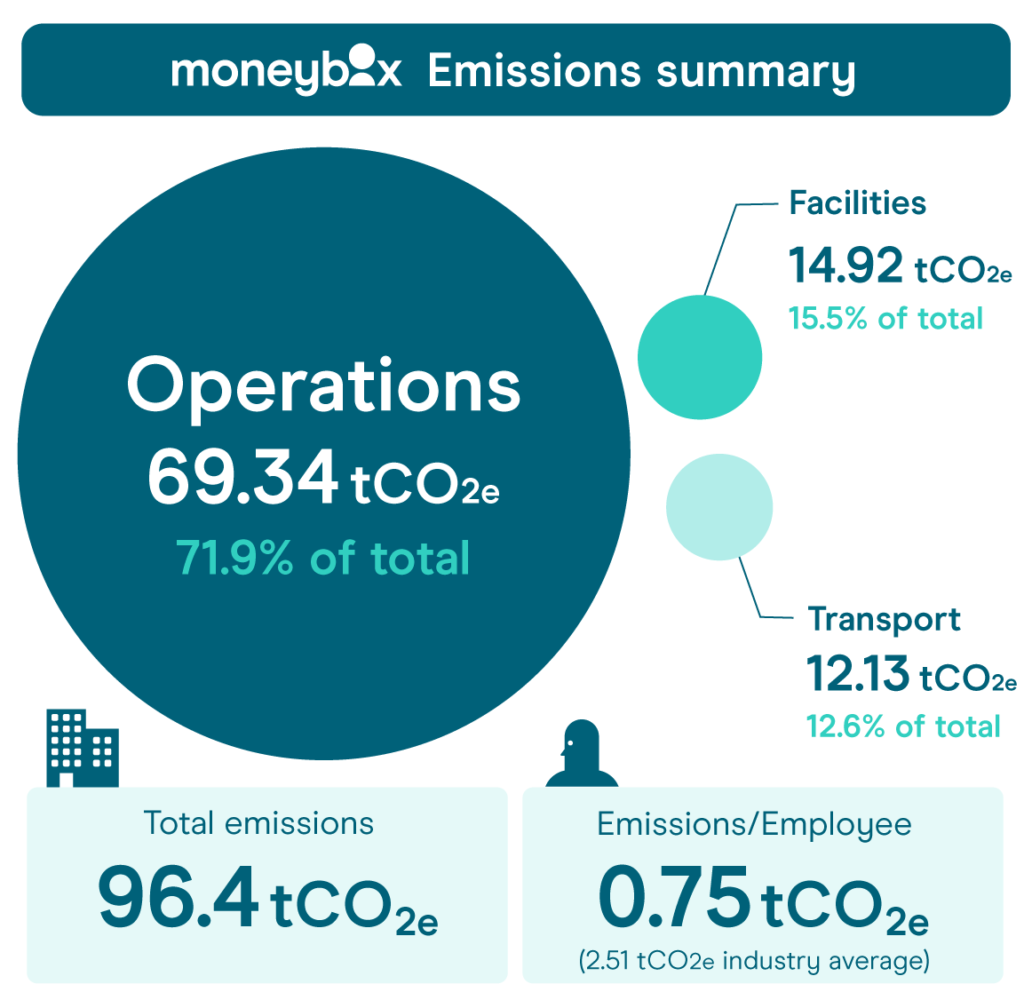 moneybox Emissions summary

Operations
69.34 $tCO_{2e}$
71.9% of total

Facilities
14.92 $tCO_{2e}$
15.5% of total

Transport
12.13 $tCO_{2e}$
12.6% of total

Total emissions
96.4 $tCO_{2e}$

Emissions/Employee
0.75 $tCO_{2e}$
(2.51 $tCO_{2e}$ industry average)